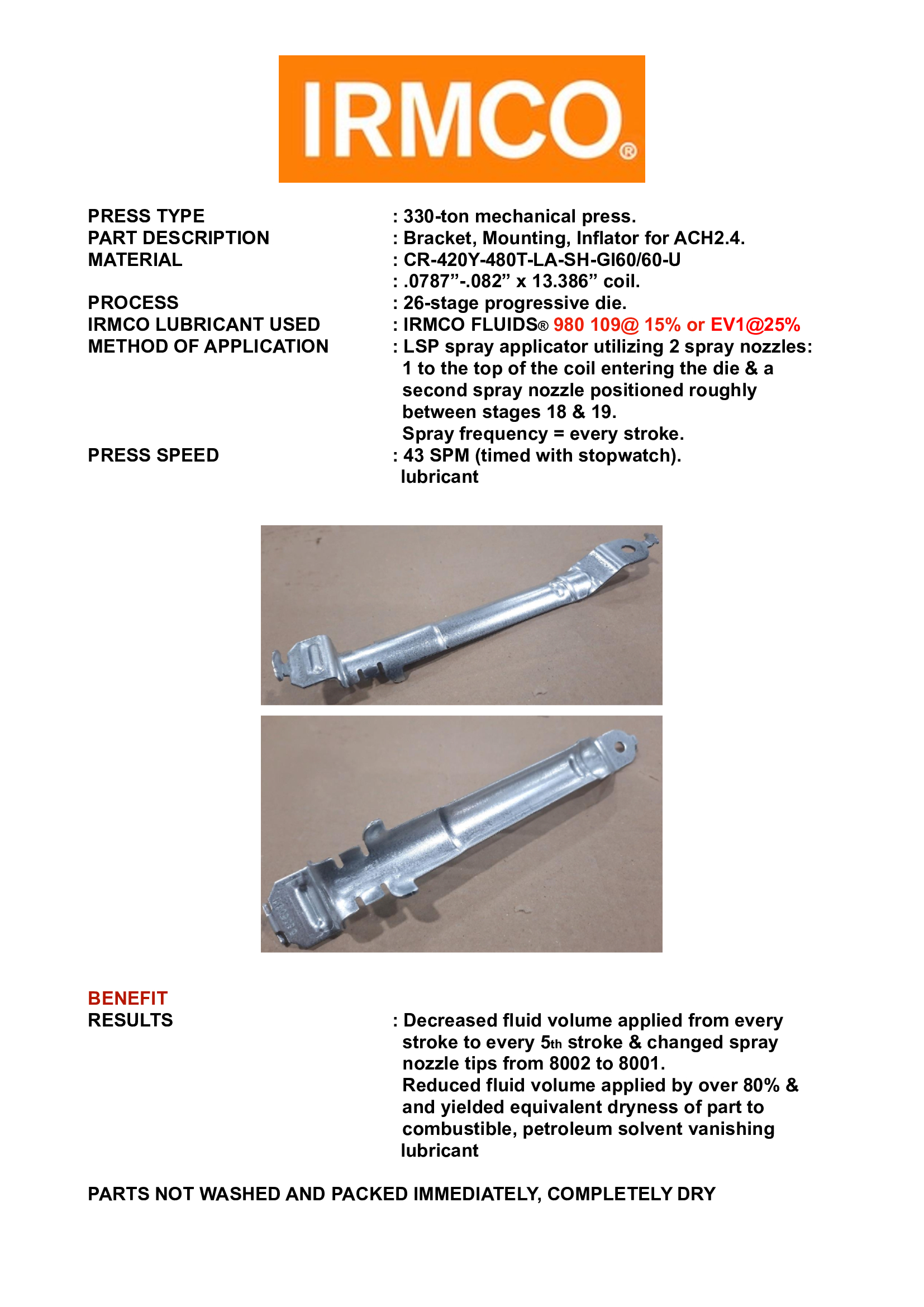 IRMCO®

PRESS TYPE : 330-ton mechanical press.
PART DESCRIPTION : Bracket, Mounting, Inflator for ACH2.4.
MATERIAL : CR-420Y-480T-LA-SH-GI60/60-U
: .0787”-.082” x 13.386” coil.
PROCESS : 26-stage progressive die.
IRMCO LUBRICANT USED : IRMCO FLUIDS® 980 109@ 15% or EV1@25%
METHOD OF APPLICATION : LSP spray applicator utilizing 2 spray nozzles: 1 to the top of the coil entering the die & a second spray nozzle positioned roughly between stages 18 & 19.
Spray frequency = every stroke.
PRESS SPEED : 43 SPM (timed with stopwatch).
lubricant

BENEFIT
RESULTS : Decreased fluid volume applied from every stroke to every 5th stroke & changed spray nozzle tips from 8002 to 8001.
Reduced fluid volume applied by over 80% & and yielded equivalent dryness of part to combustible, petroleum solvent vanishing lubricant

PARTS NOT WASHED AND PACKED IMMEDIATELY, COMPLETELY DRY